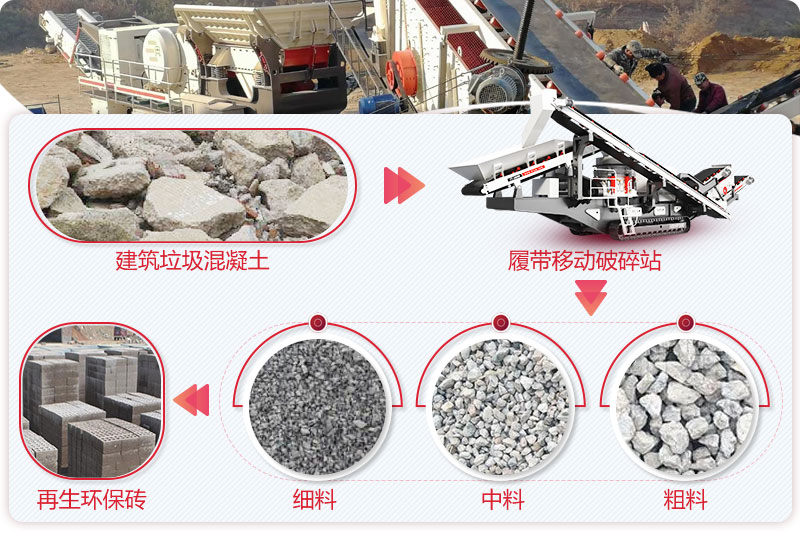 建筑垃圾混凝土

履带移动破碎站

再生环保砖

细料

中料

粗料